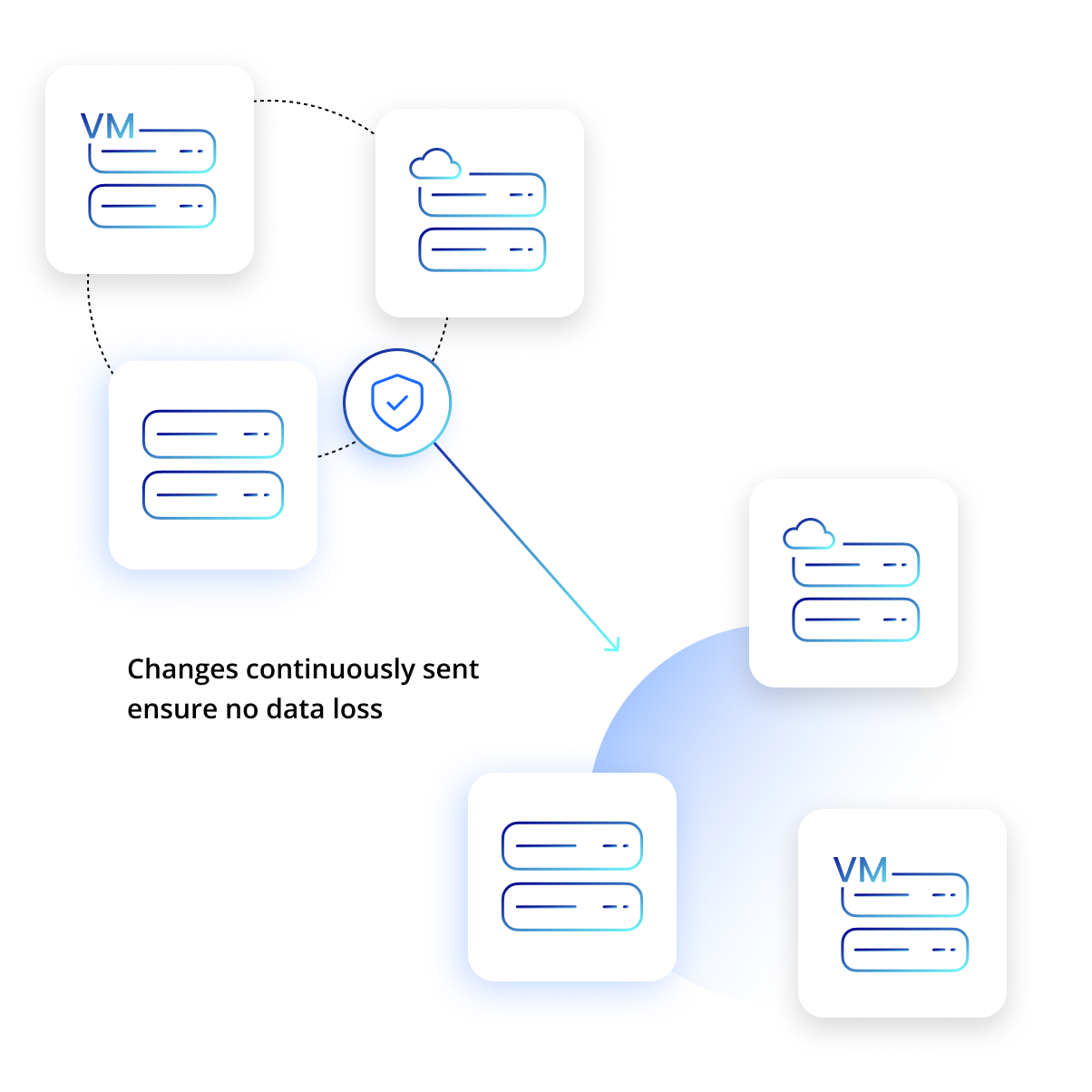 VM

Changes continuously sent ensure no data loss

VM