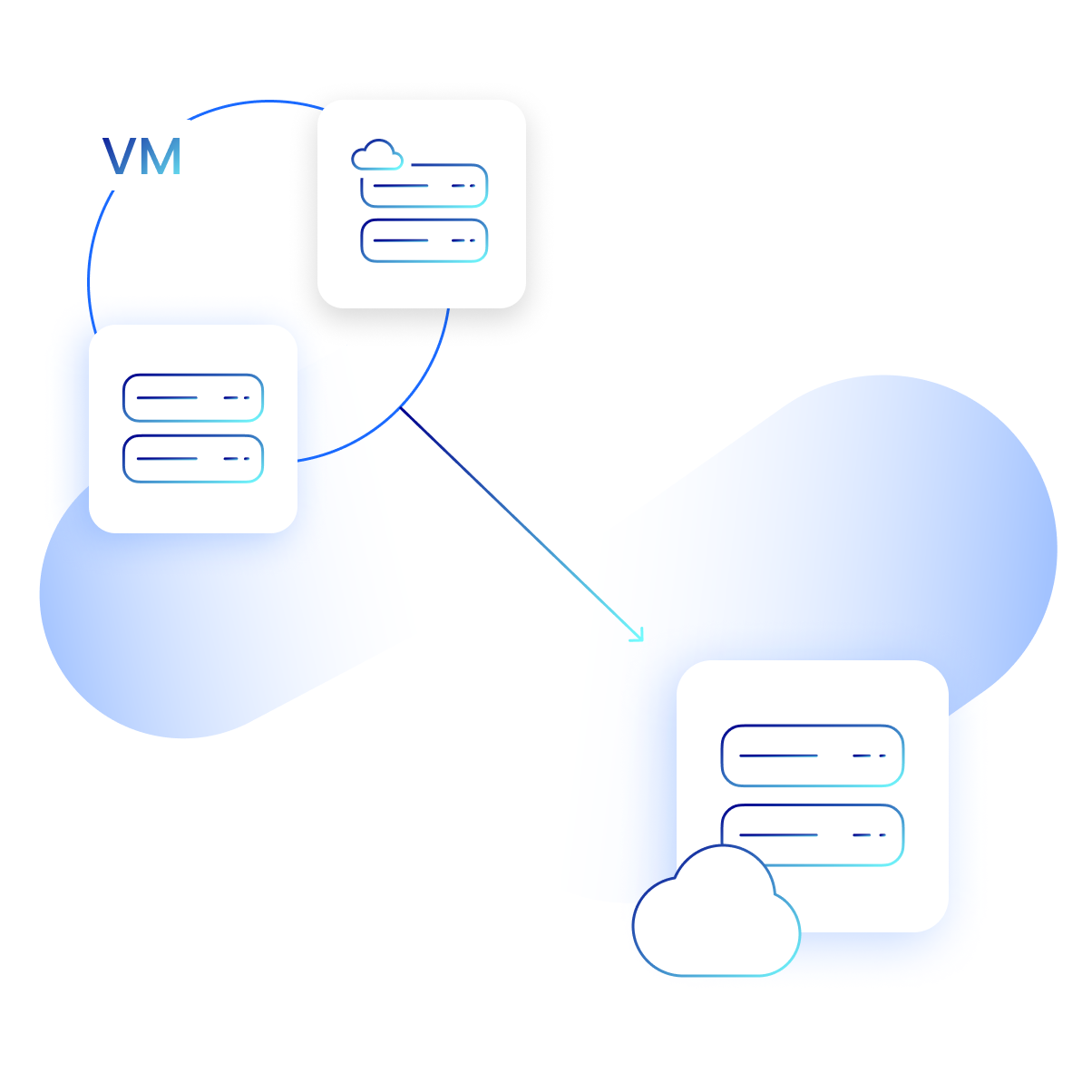 VM